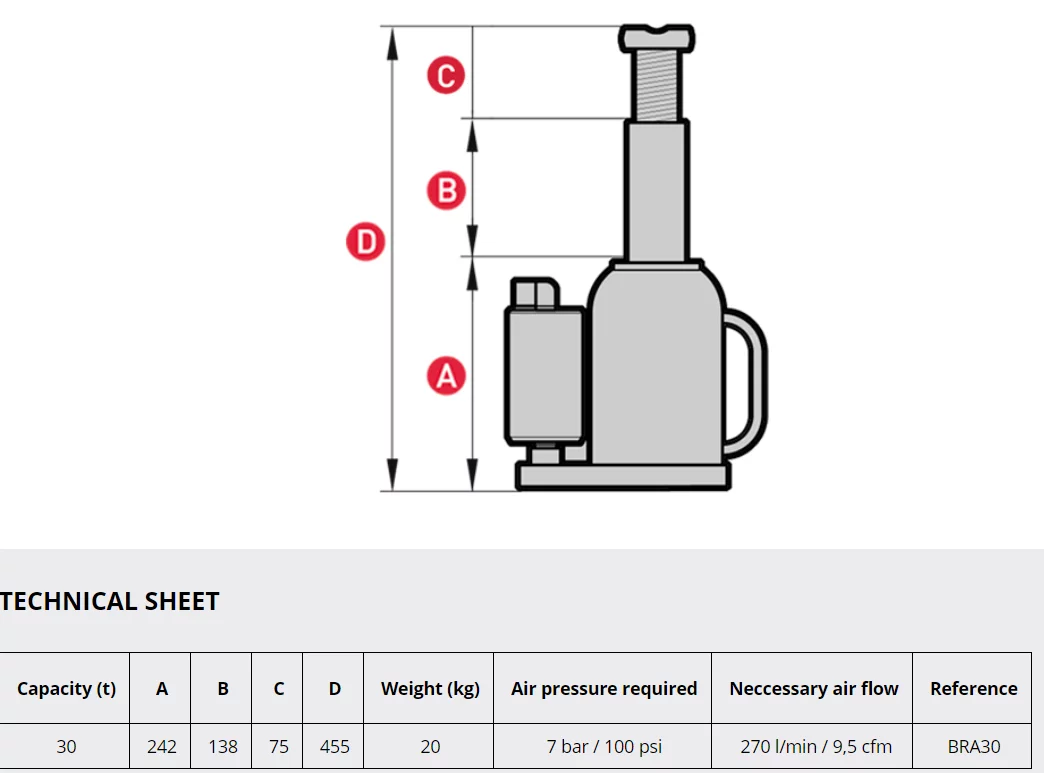 C

B

D

A

TECHNICAL SHEET

| Capacity (t) | A | B | C | D | Weight (kg) | Air pressure required | Neccessary air flow | Reference |
|---|---|---|---|---|---|---|---|---|
| 30 | 242 | 138 | 75 | 455 | 20 | 7 bar / 100 psi | 270 l/min / 9,5 cfm | BRA30 |