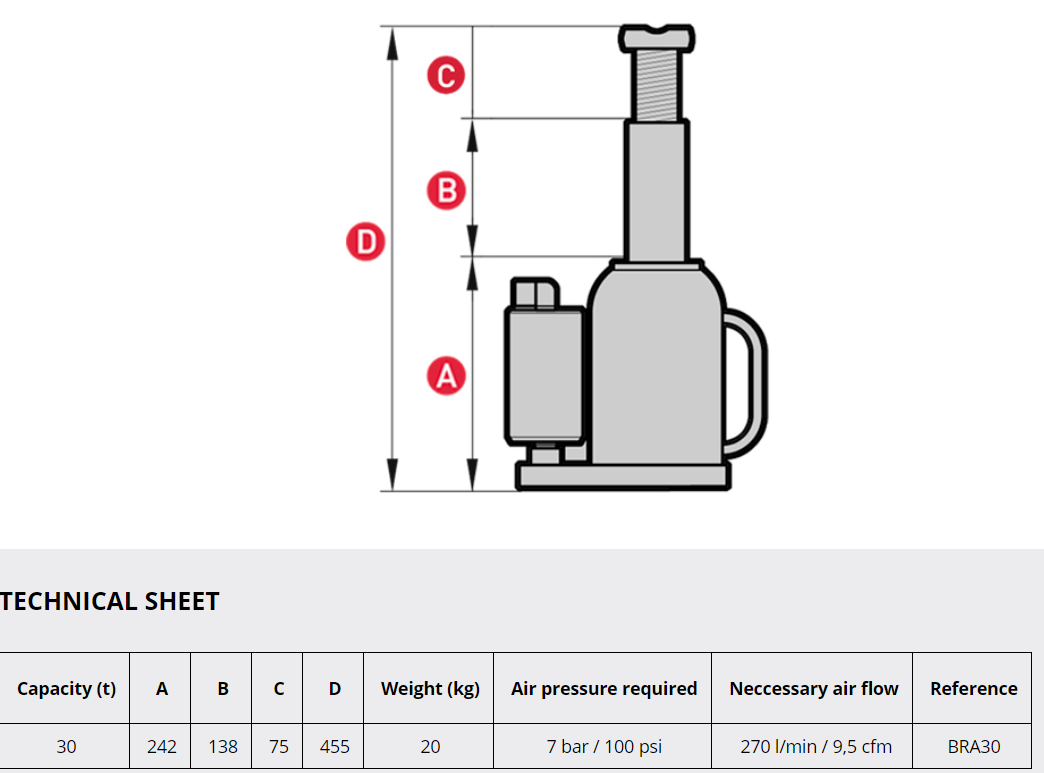 C
B
D
A

TECHNICAL SHEET

| Capacity (t) | A | B | C | D | Weight (kg) | Air pressure required | Neccessary air flow | Reference |
|---|---|---|---|---|---|---|---|---|
| 30 | 242 | 138 | 75 | 455 | 20 | 7 bar / 100 psi | 270 l/min / 9,5 cfm | BRA30 |