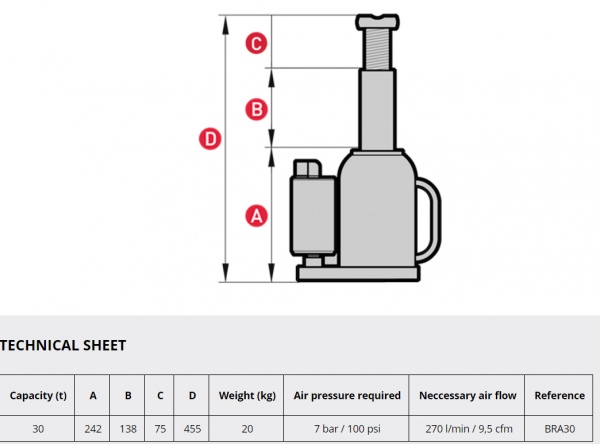 C

B

D

A

TECHNICAL SHEET

| Capacity (t) | A | B | C | D | Weight (kg) | Air pressure required | Neccessary air flow | Reference |
|---|---|---|---|---|---|---|---|---|
| 30 | 242 | 138 | 75 | 455 | 20 | 7 bar / 100 psi | 270 l/min / 9,5 cfm | BRA30 |