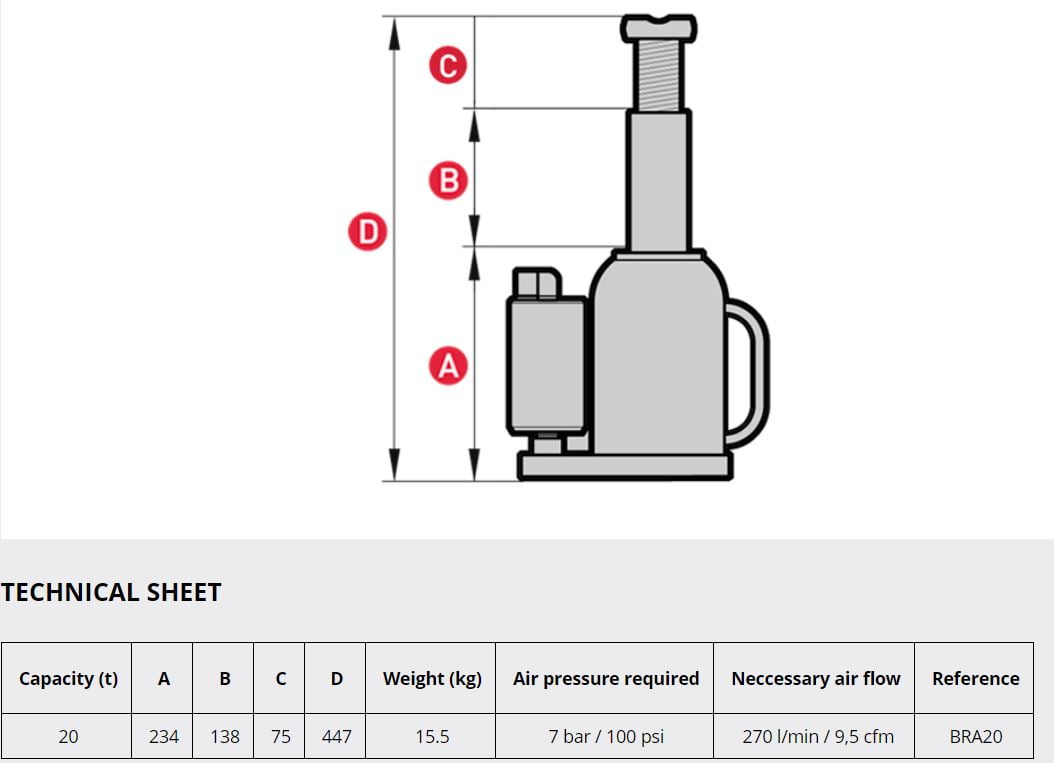 C

B

D

A

TECHNICAL SHEET

| Capacity (t) | A | B | C | D | Weight (kg) | Air pressure required | Neccessary air flow | Reference |
|---|---|---|---|---|---|---|---|---|
| 20 | 234 | 138 | 75 | 447 | 15.5 | 7 bar / 100 psi | 270 l/min / 9,5 cfm | BRA20 |