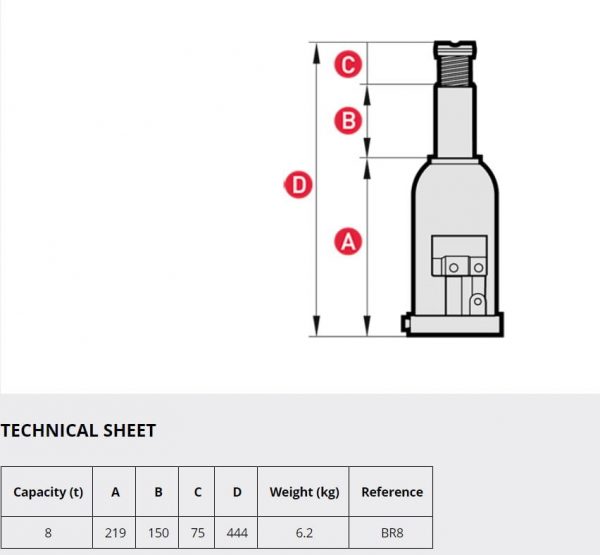 C

B

D

A

TECHNICAL SHEET

| Capacity (t) | A | B | C | D | Weight (kg) | Reference |
|---|---|---|---|---|---|---|
| 8 | 219 | 150 | 75 | 444 | 6.2 | BR8 |