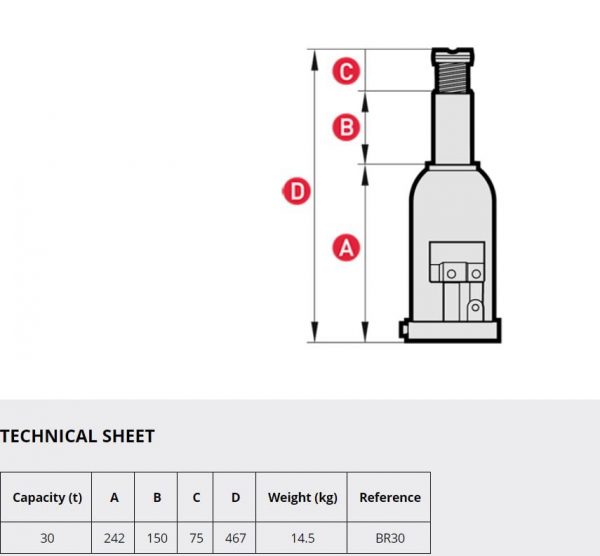 C
B
D
A

TECHNICAL SHEET

| Capacity (t) | A | B | C | D | Weight (kg) | Reference |
|---|---|---|---|---|---|---|
| 30 | 242 | 150 | 75 | 467 | 14.5 | BR30 |