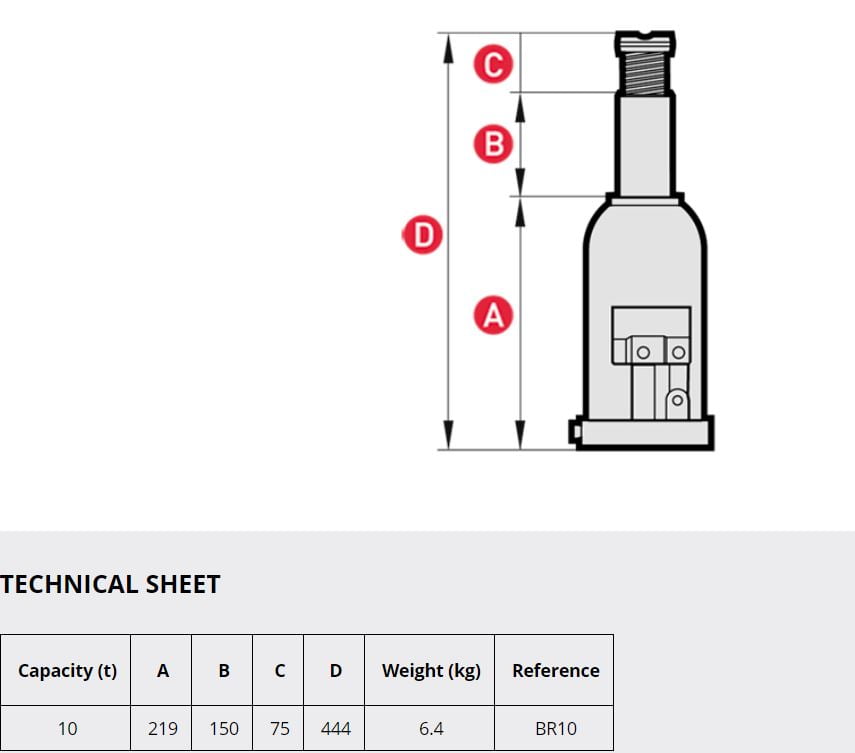 C
B
D
A

TECHNICAL SHEET

| Capacity (t) | A | B | C | D | Weight (kg) | Reference |
|---|---|---|---|---|---|---|
| 10 | 219 | 150 | 75 | 444 | 6.4 | BR10 |