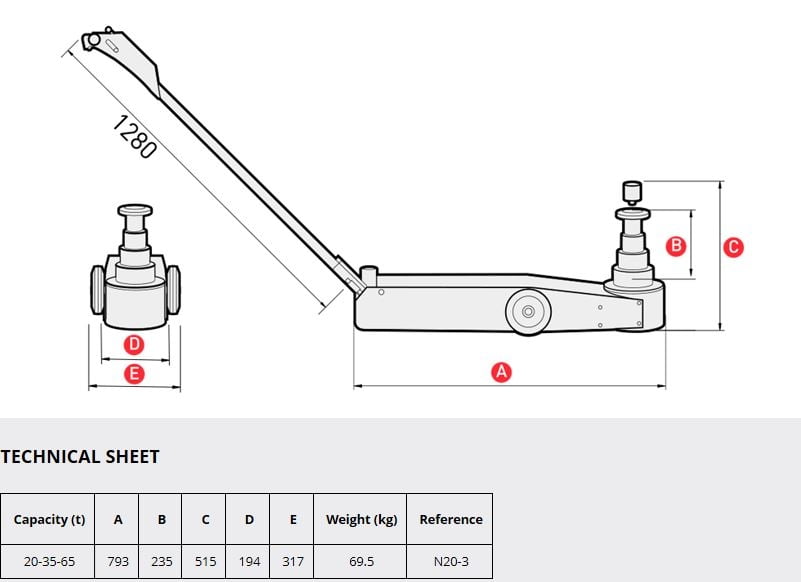 1280

B

C

D

E

A

TECHNICAL SHEET

| Capacity (t) | A | B | C | D | E | Weight (kg) | Reference |
|---|---|---|---|---|---|---|---|
| 20-35-65 | 793 | 235 | 515 | 194 | 317 | 69.5 | N20-3 |