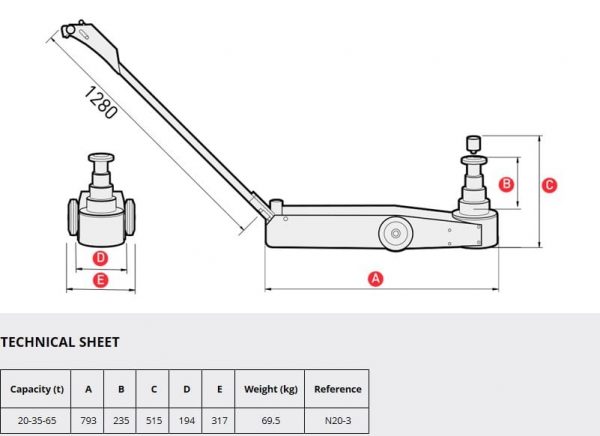 1280

B

C

D

E

A

TECHNICAL SHEET

| Capacity (t) | A | B | C | D | E | Weight (kg) | Reference |
|---|---|---|---|---|---|---|---|
| 20-35-65 | 793 | 235 | 515 | 194 | 317 | 69.5 | N20-3 |