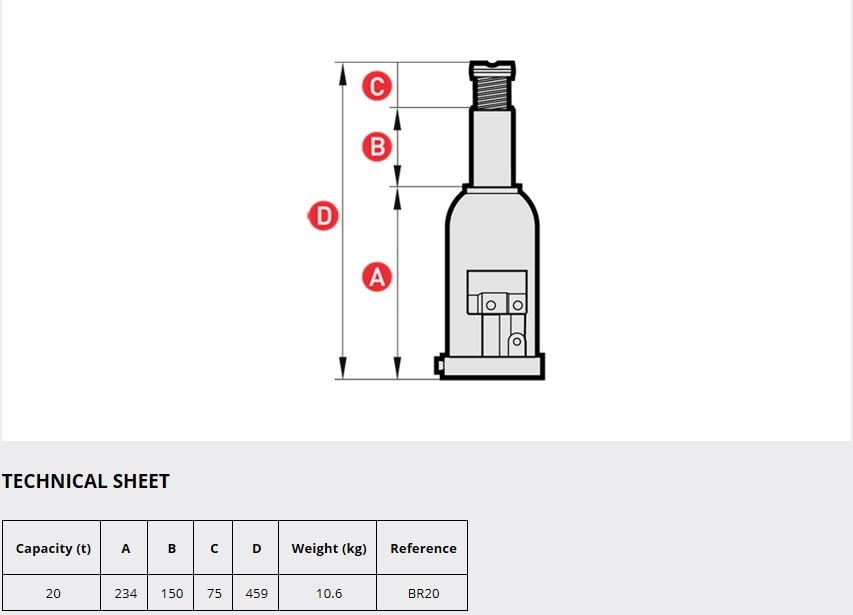 C

B

D

A

TECHNICAL SHEET

| Capacity (t) | A | B | C | D | Weight (kg) | Reference |
|---|---|---|---|---|---|---|
| 20 | 234 | 150 | 75 | 459 | 10.6 | BR20 |