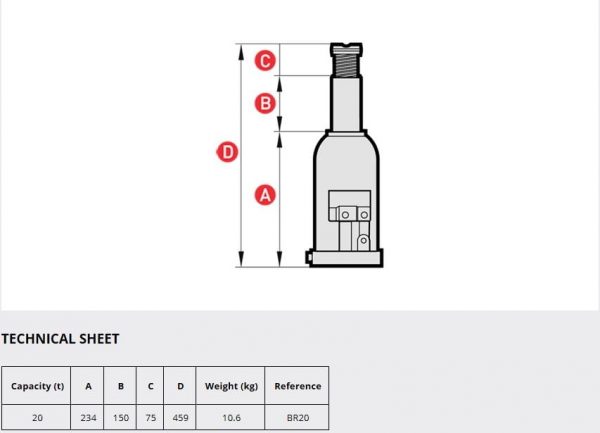 C

B

D

A

TECHNICAL SHEET

| Capacity (t) | A | B | C | D | Weight (kg) | Reference |
|---|---|---|---|---|---|---|
| 20 | 234 | 150 | 75 | 459 | 10.6 | BR20 |